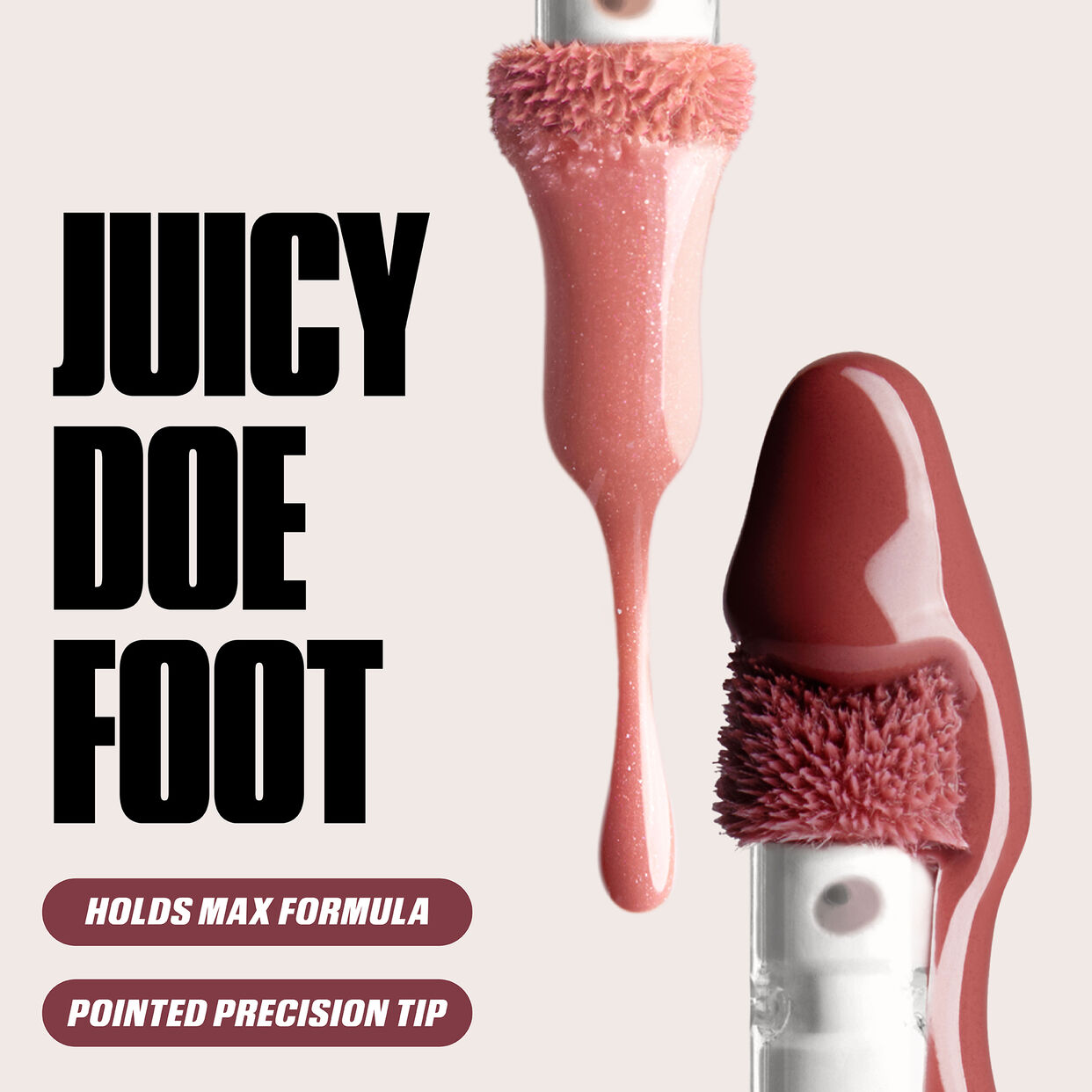 JUICY DOE FOOT

HOLDS MAX FORMULA

POINTED PRECISION TIP